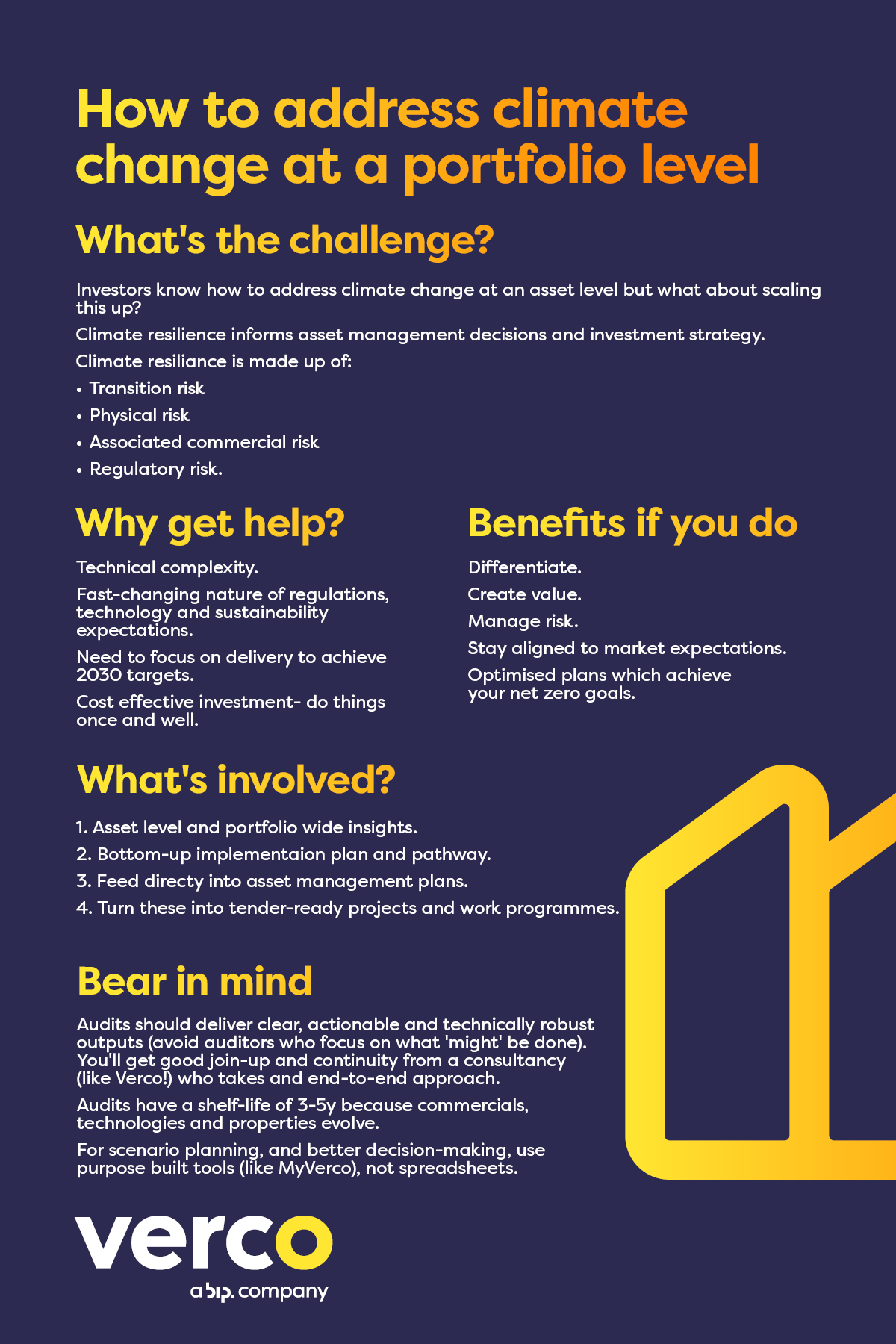 How to address climate change at a portfolio level

What's the challenge?

Investors know how to address climate change at an asset level but what about scaling this up?

Climate resilience informs asset management decisions and investment strategy.

Climate resiliance is made up of:

• Transition risk
• Physical risk
• Associated commercial risk
• Regulatory risk.

Why get help?

Technical complexity.

Fast-changing nature of regulations, technology and sustainability expectations.

Need to focus on delivery to achieve 2030 targets.

Cost effective investment- do things once and well.

Benefits if you do

Differentiate.

Create value.

Manage risk.

Stay aligned to market expectations.

Optimised plans which achieve your net zero goals.

What's involved?

1. Asset level and portfolio wide insights.
2. Bottom-up implementaion plan and pathway.
3. Feed directy into asset management plans.
4. Turn these into tender-ready projects and work programmes.

Bear in mind

Audits should deliver clear, actionable and technically robust outputs (avoid auditors who focus on what 'might' be done). You'll get good join-up and continuity from a consultancy (like Verco!) who takes and end-to-end approach.

Audits have a shelf-life of 3-5y because commercials, technologies and properties evolve.

For scenario planning, and better decision-making, use purpose built tools (like MyVerco), not spreadsheets.

verco
a bip. company